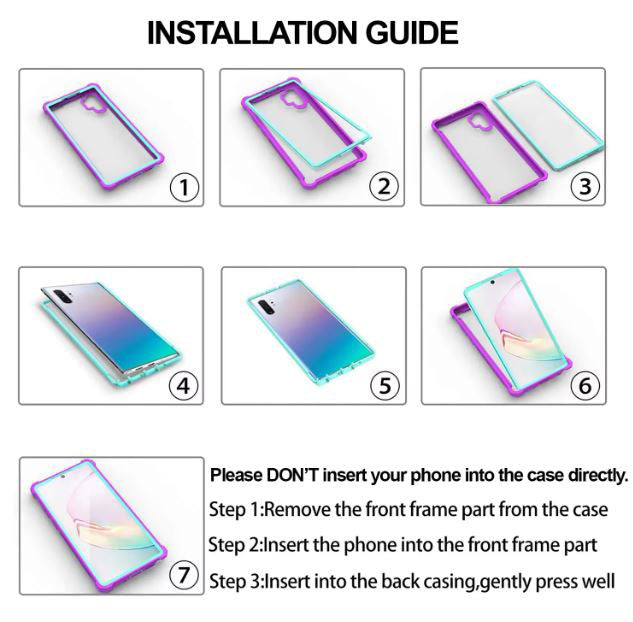 INSTALLATION GUIDE

1

2

3

4

5

6

7

Please DON'T insert your phone into the case directly.

Step 1:Remove the front frame part from the case

Step 2:Insert the phone into the front frame part

Step 3:Insert into the back casing,gently press well